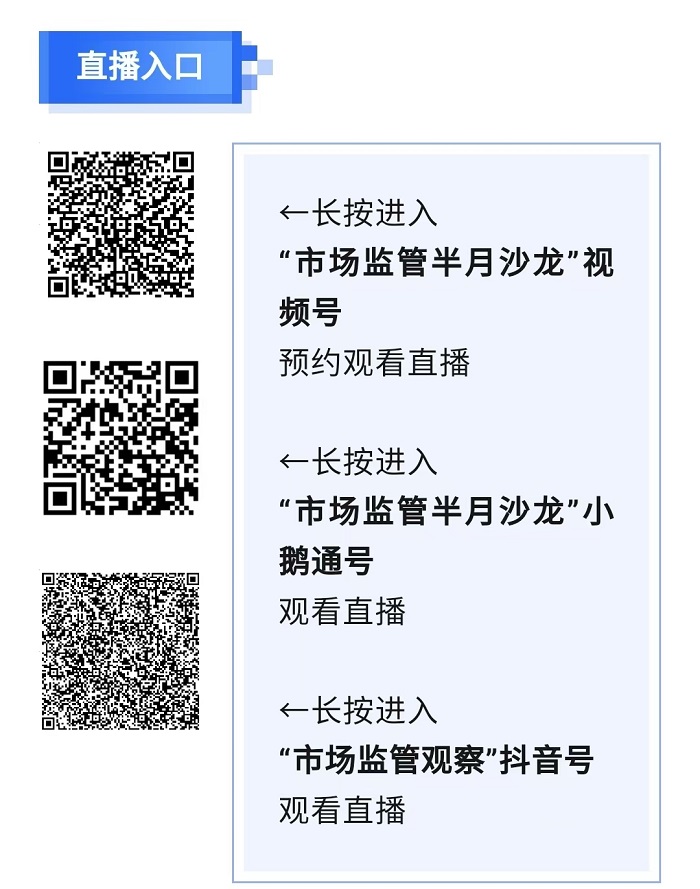 直播入口

←长按进入
“市场监管半月沙龙”视频号
预约观看直播

←长按进入
“市场监管半月沙龙”小鹅通号
观看直播

←长按进入
“市场监管观察”抖音号
观看直播