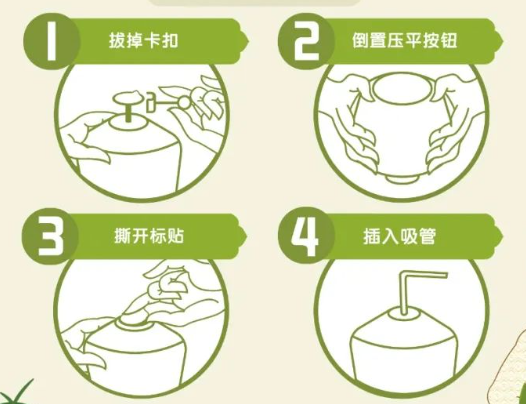 1 拔掉卡扣

2 倒置压平按钮

3 撕开标贴

4 插入吸管